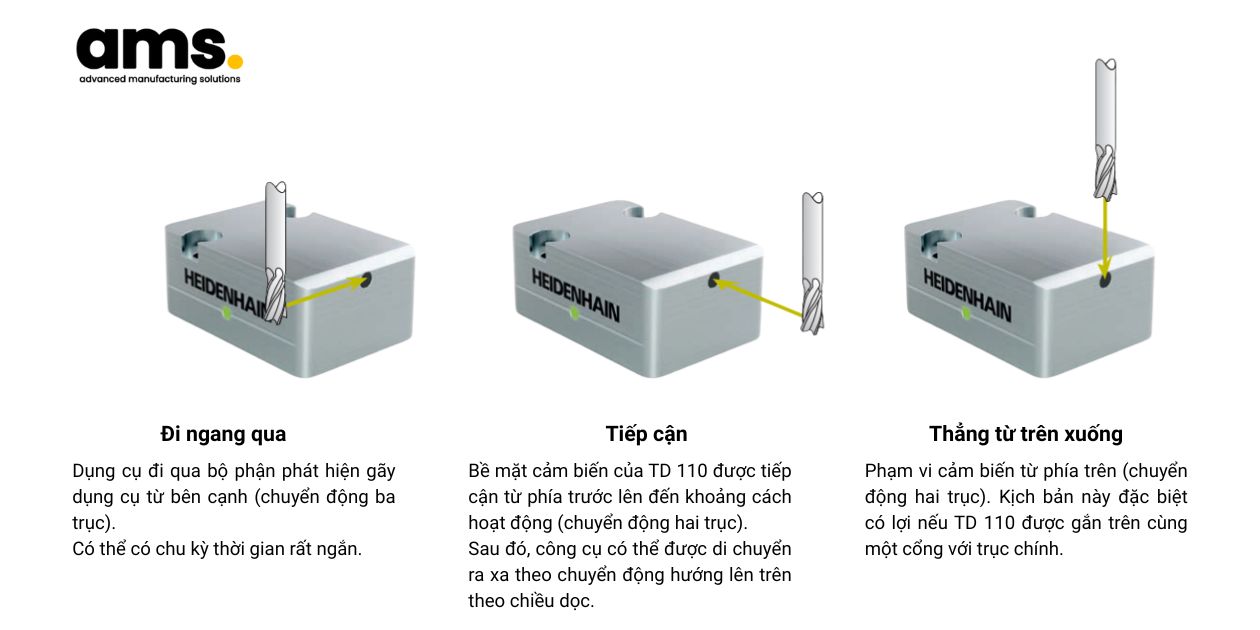 ams.
advanced manufacturing solutions

HEIDENHAIN

HEIDENHAIN

HEIDENHAIN

Đi ngang qua

Dụng cụ đi qua bộ phận phát hiện gãy dụng cụ từ bên cạnh (chuyển động ba trục).
Có thể có chu kỳ thời gian rất ngắn.

Tiếp cận

Bề mặt cảm biến của TD 110 được tiếp cận từ phía trước lên đến khoảng cách hoạt động (chuyển động hai trục).
Sau đó, công cụ có thể được di chuyển ra xa theo chuyển động hướng lên trên theo chiều dọc.

Thẳng từ trên xuống

Phạm vi cảm biến từ phía trên (chuyển động hai trục). Kịch bản này đặc biệt có lợi nếu TD 110 được gắn trên cùng một cổng với trục chính.